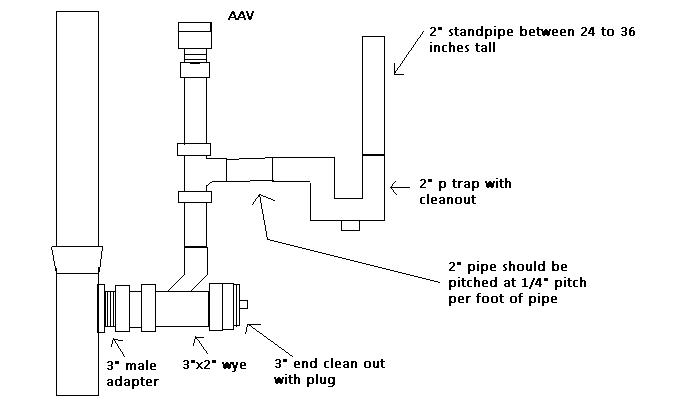 AAV

2" standpipe between 24 to 36 inches tall

2" p trap with cleanout

2" pipe should be pitched at 1/4" pitch per foot of pipe

3" male adapter

3"x2" wye

3" end clean out with plug