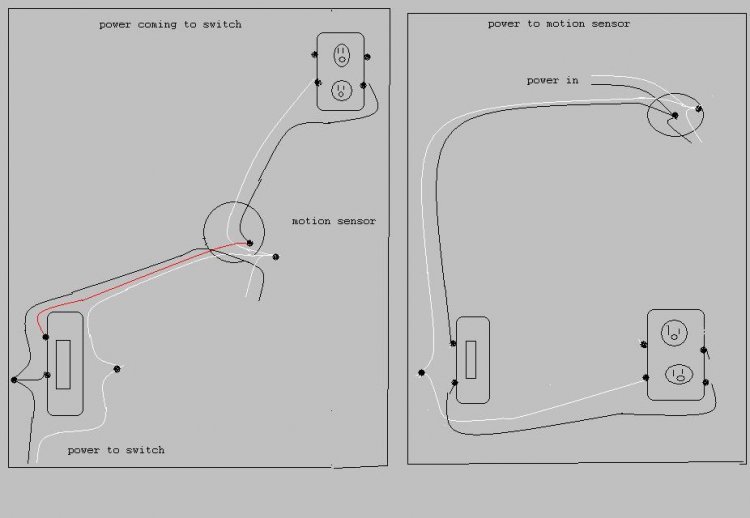 power coming to switch

motion sensor

power to switch

power to motion sensor

power in